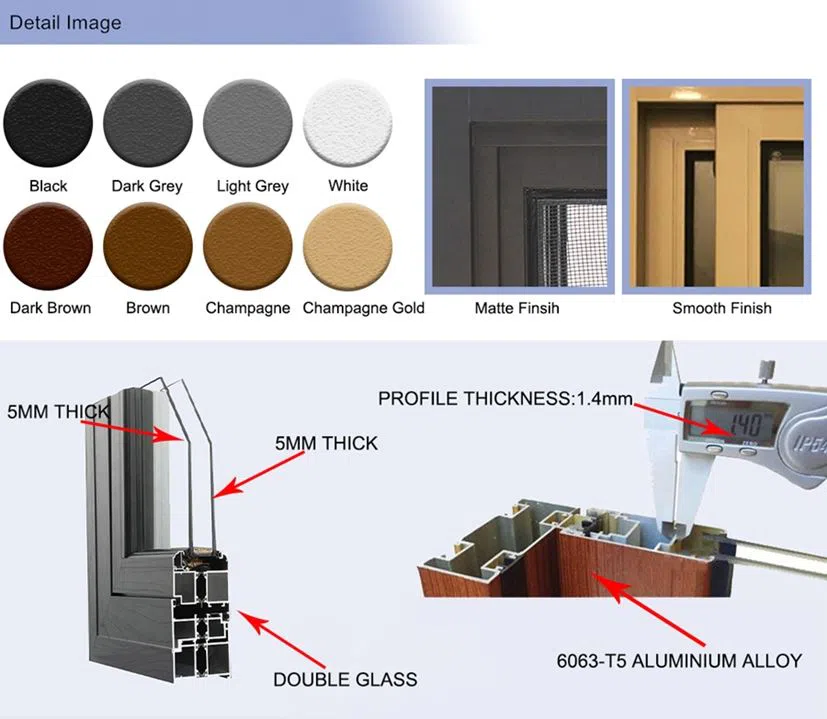 Detail Image

Black
Dark Grey
Light Grey
White
Dark Brown
Brown
Champagne
Champagne Gold
Matte Finsih
Smooth Finish

5MM THICK
5MM THICK
DOUBLE GLASS

PROFILE THICKNESS:1.4mm
1.40
IP54
6063-T5 ALUMINIUM ALLOY