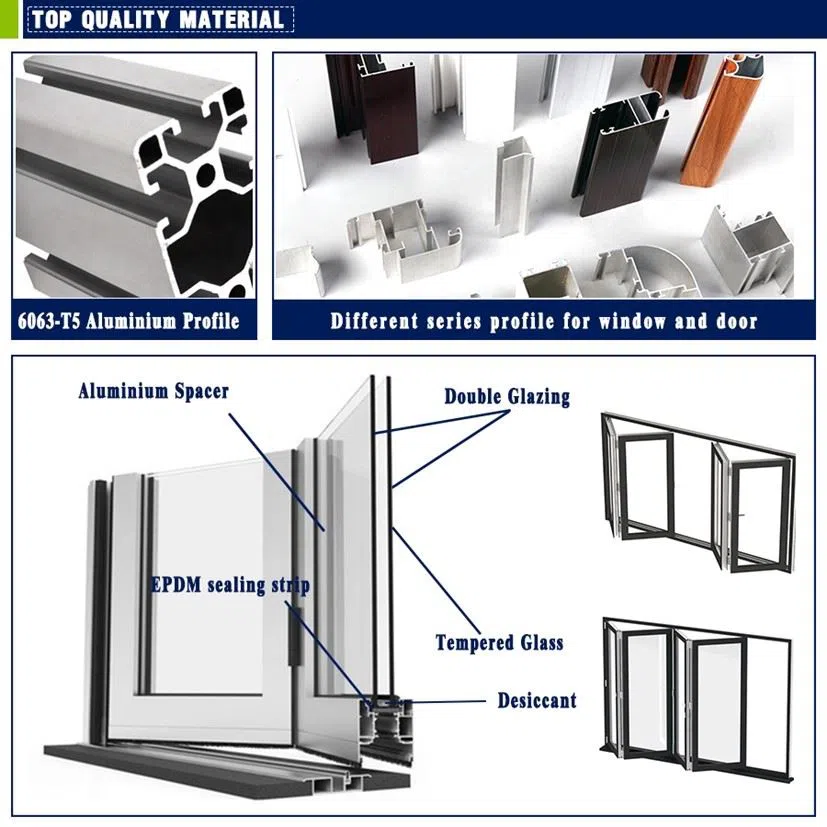 TOP QUALITY MATERIAL

6063-T5 Aluminium Profile

Different series profile for window and door

Aluminium Spacer

Double Glazing

EPDM sealing strip

Tempered Glass

Desiccant